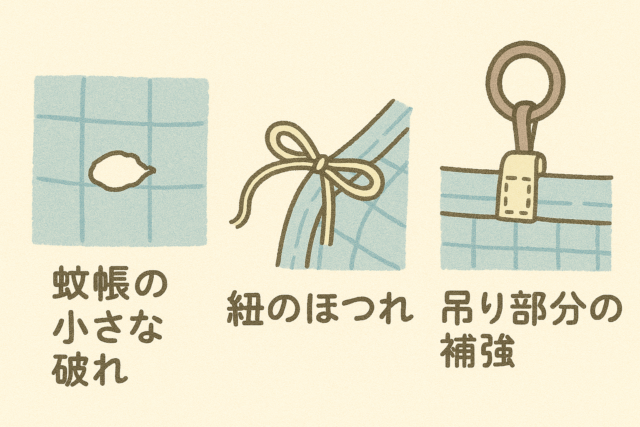 蚊帳の小さな破れ

紐のほつれ

吊り部分の補強